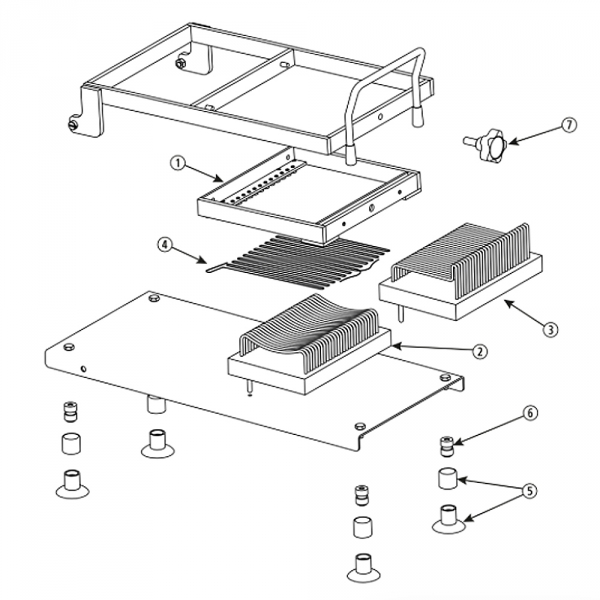 7
1
4
3
2
6
5